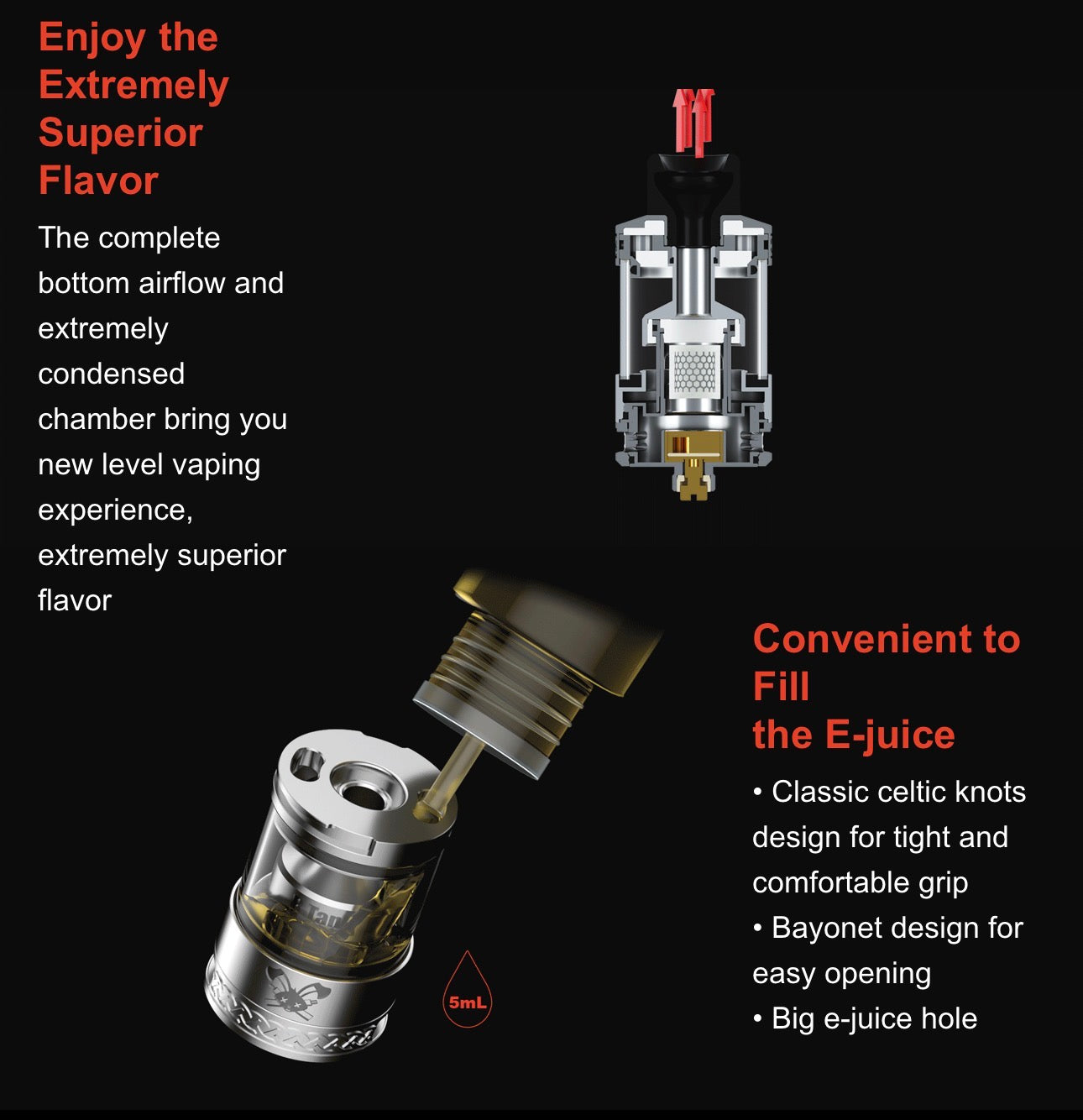 Enjoy the Extremely Superior Flavor

The complete bottom airflow and extremely condensed chamber bring you new level vaping experience, extremely superior flavor

5mL

Convenient to Fill the E-juice

• Classic celtic knots design for tight and comfortable grip
• Bayonet design for easy opening
• Big e-juice hole